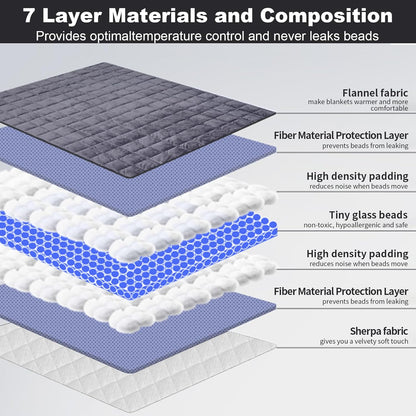 7 Layer Materials and Composition
Provides optimaltemperature control and never leaks beads

Flannel fabric
make blankets warmer and more comfortable

Fiber Material Protection Layer
prevents beads from leaking

High density padding
reduces noise when beads move

Tiny glass beads
non-toxic, hypoallergenic and safe

High density padding
reduces noise when beads move

Fiber Material Protection Layer
prevents beads from leaking

Sherpa fabric
gives you a velvety soft touch