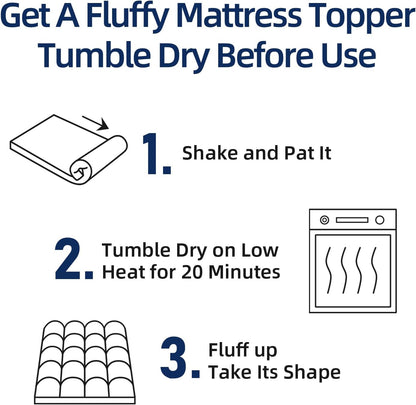 Get A Fluffy Mattress Topper
Tumble Dry Before Use

1. Shake and Pat It

2. Tumble Dry on Low Heat for 20 Minutes

3. Fluff up
Take Its Shape